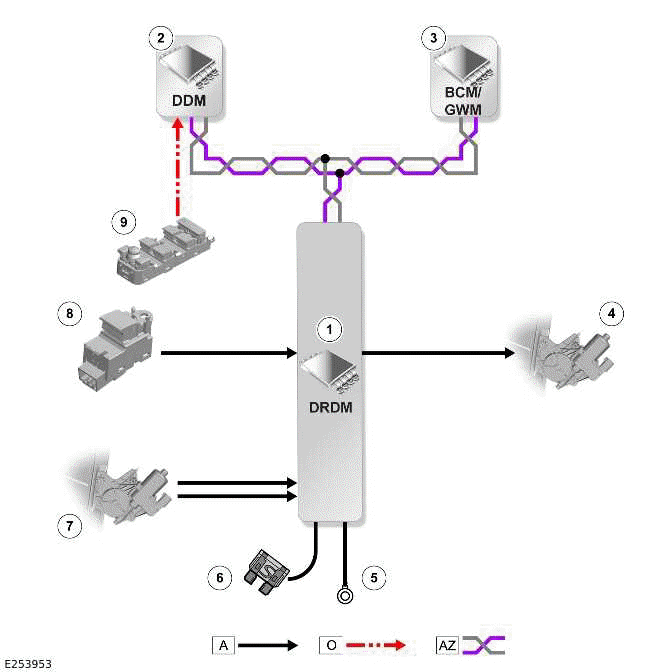 2
DDM
3
BCM/
GWM
9
8
1
DRDM
4
7
6
5
A
O
AZ
E253953